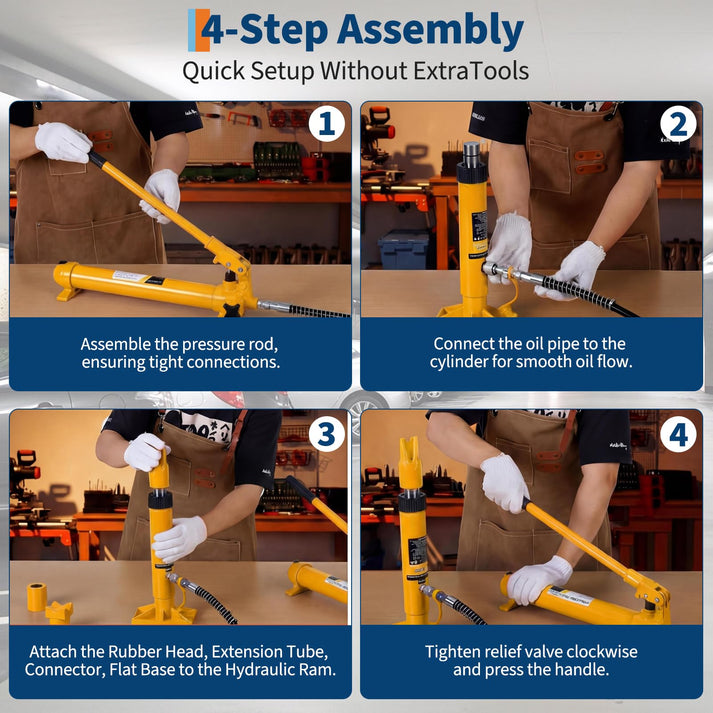 4-Step Assembly
Quick Setup Without ExtraTools

1
Assemble the pressure rod, ensuring tight connections.

2
Connect the oil pipe to the cylinder for smooth oil flow.

3
Attach the Rubber Head, Extension Tube, Connector, Flat Base to the Hydraulic Ram.

4
Tighten relief valve clockwise and press the handle.